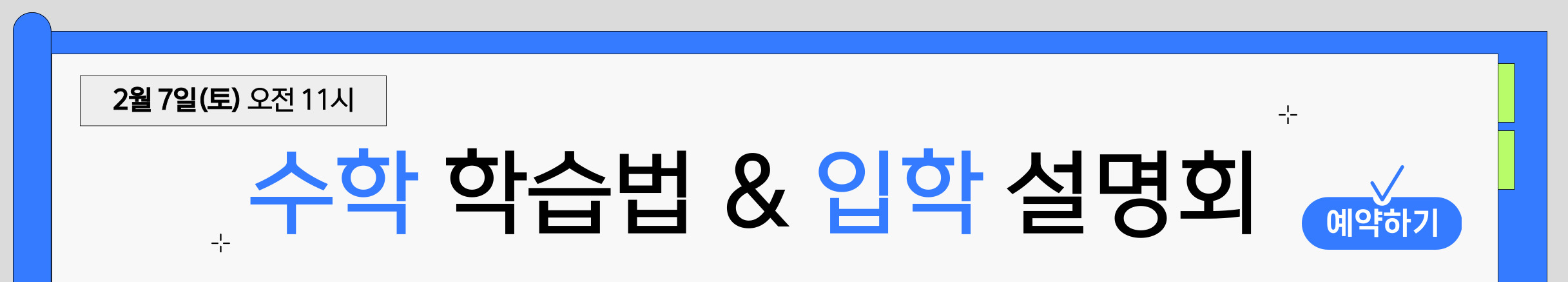 2월 7일(토) 오전 11시

수학 학습법 & 입학 설명회

예약하기